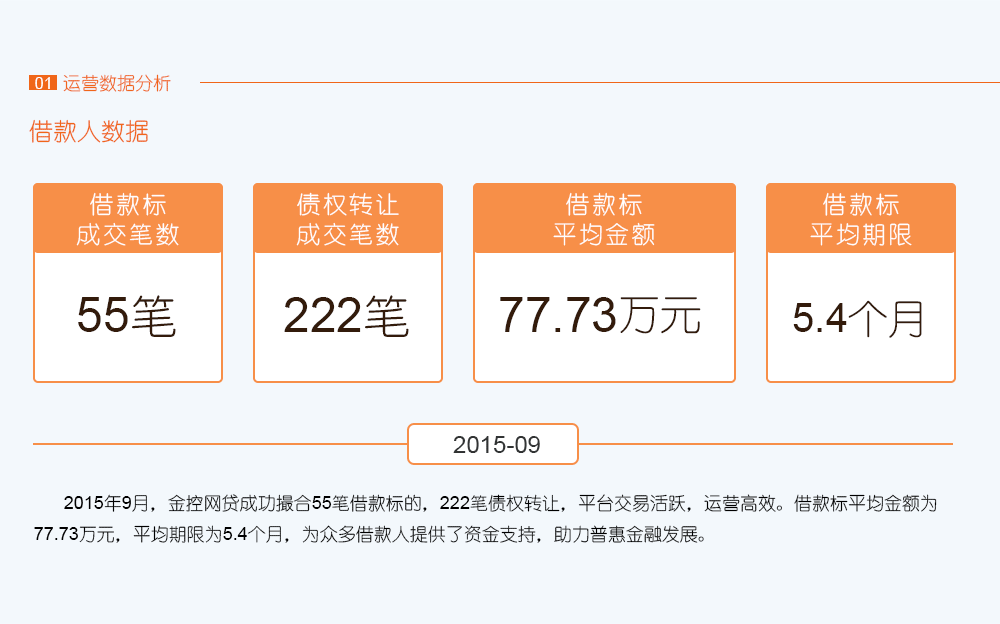 01 运营数据分析

借款人数据

借款标
成交笔数

55笔

债权转让
成交笔数

222笔

借款标
平均金额

77.73万元

借款标
平均期限

5.4个月

2015-09

2015年9月，金控网贷成功撮合55笔借款标的，222笔债权转让，平台交易活跃，运营高效。借款标平均金额为77.73万元，平均期限为5.4个月，为众多借款人提供了资金支持，助力普惠金融发展。